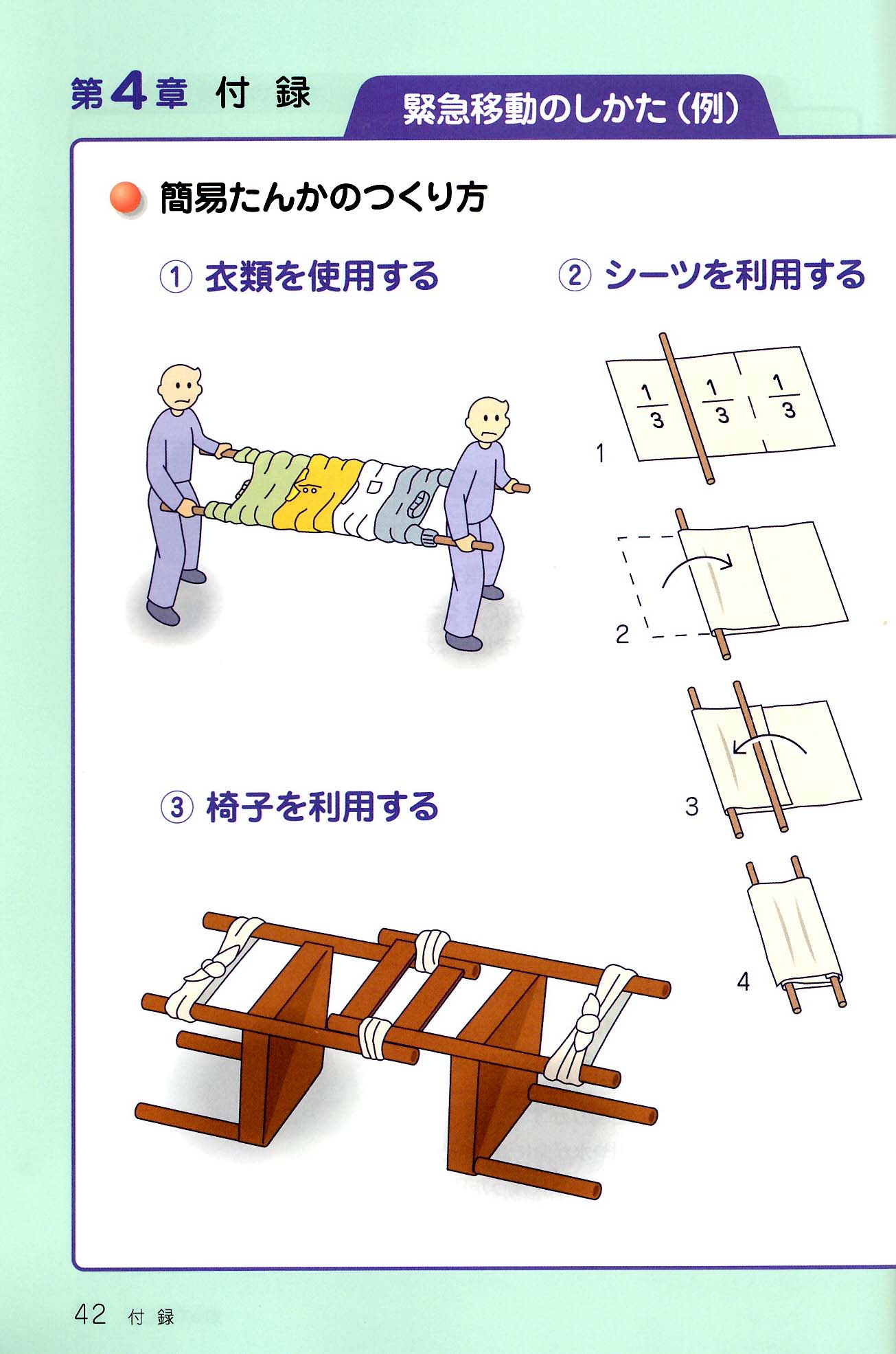 第4章 付 録

緊急移動のしかた（例）

簡易たんかのつくり方

① 衣類を使用する

② シーツを利用する

$\frac{1}{3}$ $\frac{1}{3}$ $\frac{1}{3}$

1

2

3

4

③ 椅子を利用する

42 付 録